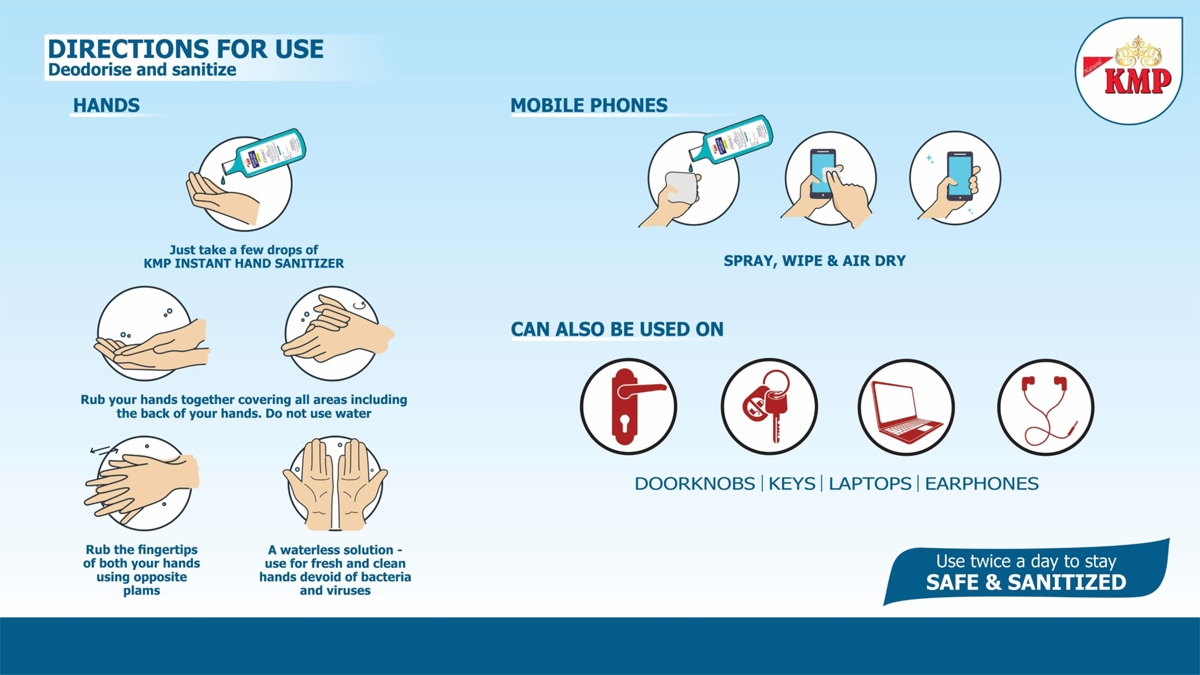 DIRECTIONS FOR USE
Deodorise and sanitize

KMP

HANDS

Just take a few drops of KMP INSTANT HAND SANITIZER

Rub your hands together covering all areas including the back of your hands. Do not use water

Rub the fingertips of both your hands using opposite plams

A waterless solution - use for fresh and clean hands devoid of bacteria and viruses

MOBILE PHONES

SPRAY, WIPE & AIR DRY

CAN ALSO BE USED ON

DOORKNOBS | KEYS | LAPTOPS | EARPHONES

Use twice a day to stay
SAFE & SANITIZED